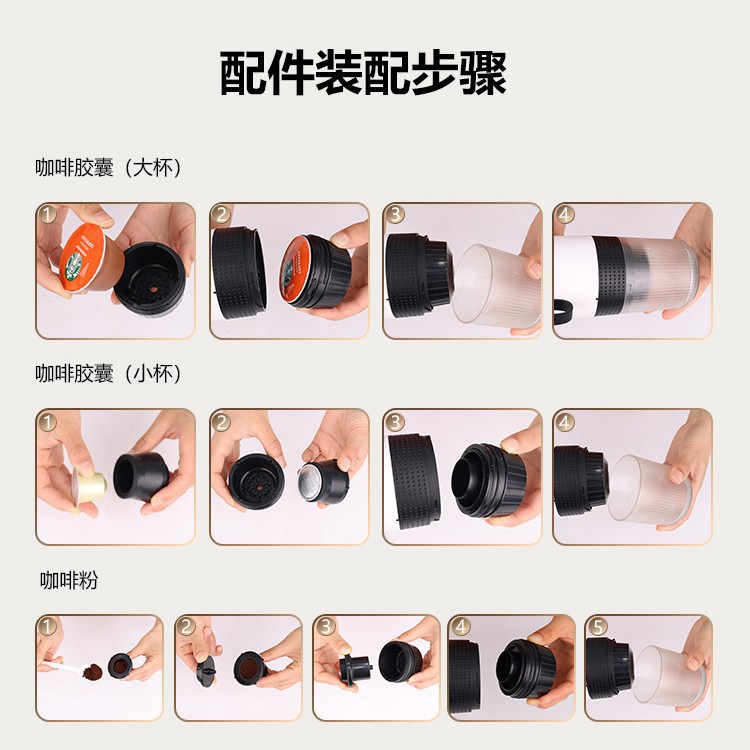 配件装配步骤

咖啡胶囊（大杯）

1 2 3 4

咖啡胶囊（小杯）

1 2 3 4

咖啡粉

1 2 3 4 5