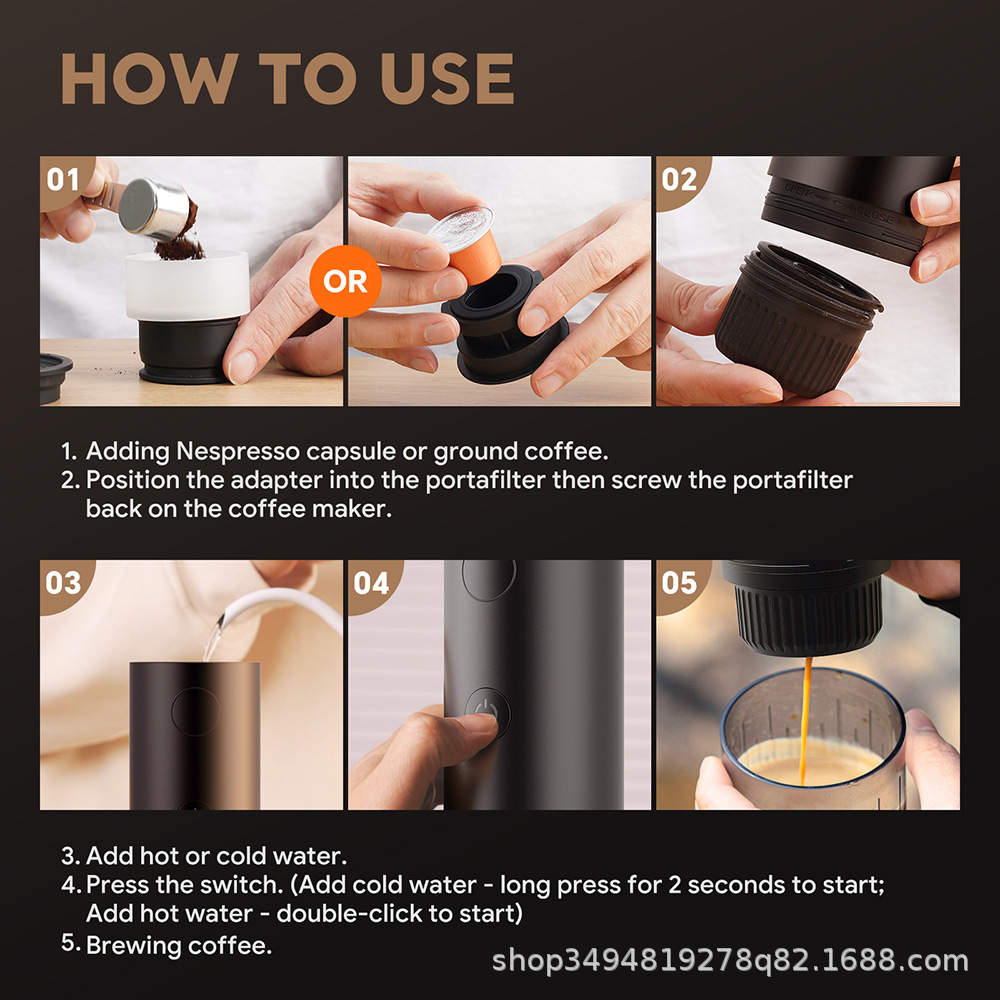 HOW TO USE

01

OR

02

OPEN

CLOSE

1. Adding Nespresso capsule or ground coffee.
2. Position the adapter into the portafilter then screw the portafilter back on the coffee maker.

03

04

05

3. Add hot or cold water.
4. Press the switch. (Add cold water - long press for 2 seconds to start; Add hot water - double-click to start)
5. Brewing coffee.

shop3494819278q82.1688.com